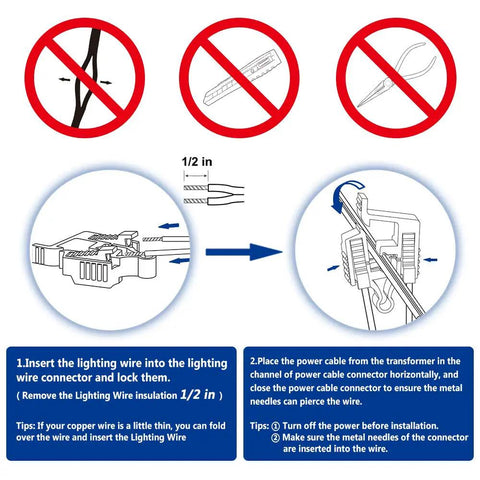 1/2 in

1.Insert the lighting wire into the lighting wire connector and lock them.
( Remove the Lighting Wire insulation 1/2 in )

Tips: If your copper wire is a little thin, you can fold over the wire and insert the Lighting Wire

2.Place the power cable from the transformer in the channel of power cable connector horizontally, and close the power cable connector to ensure the metal needles can pierce the wire.

Tips: ① Turn off the power before installation.
② Make sure the metal needles of the connector are inserted into the wire.