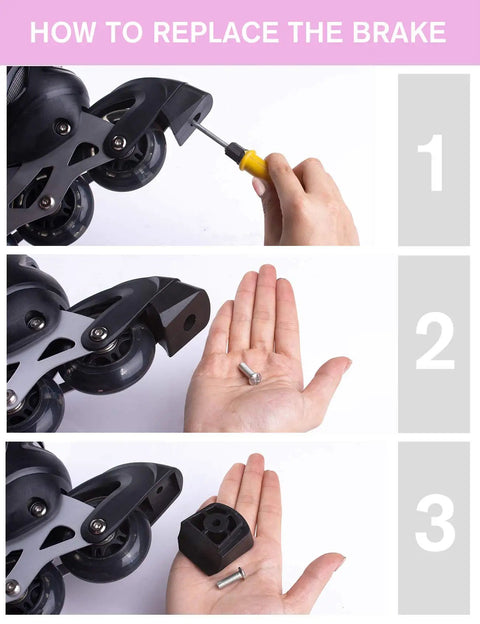 HOW TO REPLACE THE BRAKE

1

2

3