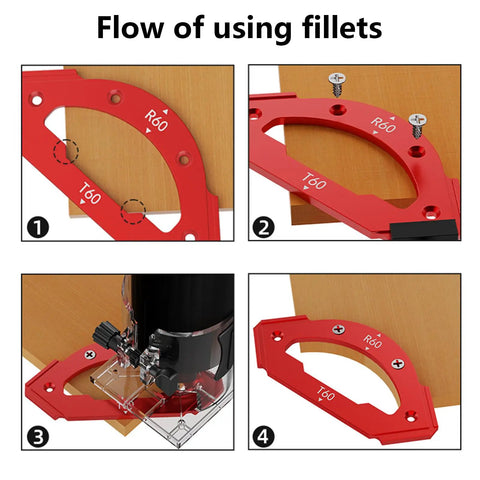 Flow of using fillets

R60
T60
1

R60
T60
2

3

R60
T60
4