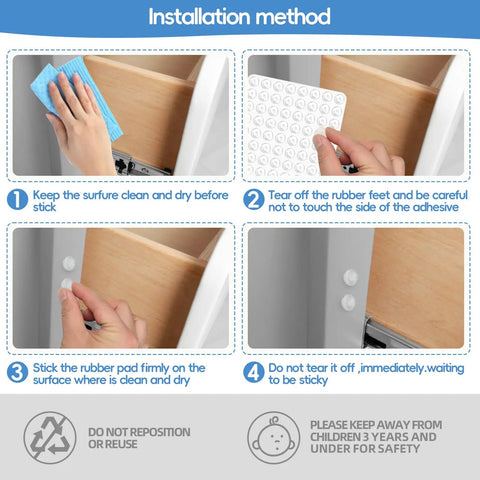 Installation method

1 Keep the surfure clean and dry before stick

2 Tear off the rubber feet and be careful not to touch the side of the adhesive

3 Stick the rubber pad firmly on the surface where is clean and dry

4 Do not tear it off ,immediately.waiting to be sticky

DO NOT REPOSITION OR REUSE

PLEASE KEEP AWAY FROM CHILDREN 3 YEARS AND UNDER FOR SAFETY