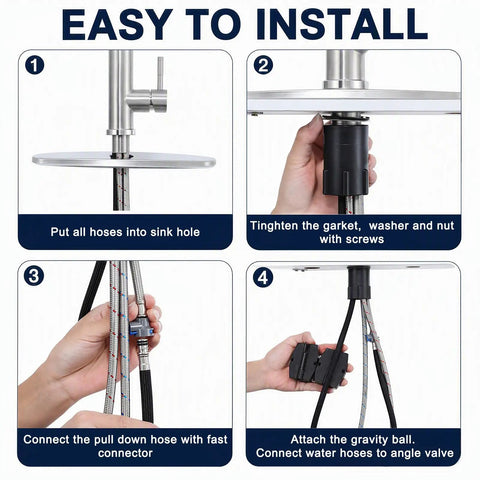 EASY TO INSTALL

1
Put all hoses into sink hole

2
Tinghten the garket, washer and nut with screws

3
Connect the pull down hose with fast connector

4
Attach the gravity ball.
Connect water hoses to angle valve