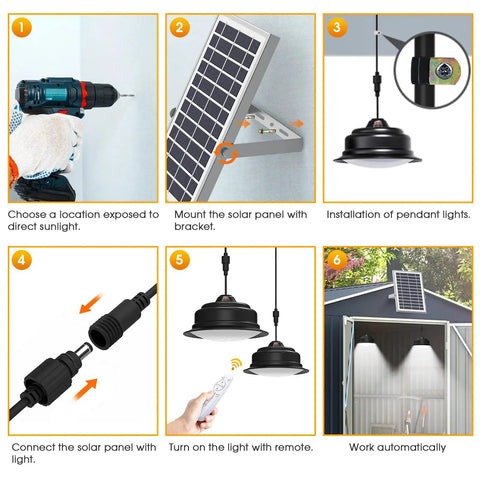 1

Choose a location exposed to direct sunlight.

2

Mount the solar panel with bracket.

3

Installation of pendant lights.

4

Connect the solar panel with light.

5

Turn on the light with remote.

6

Work automatically