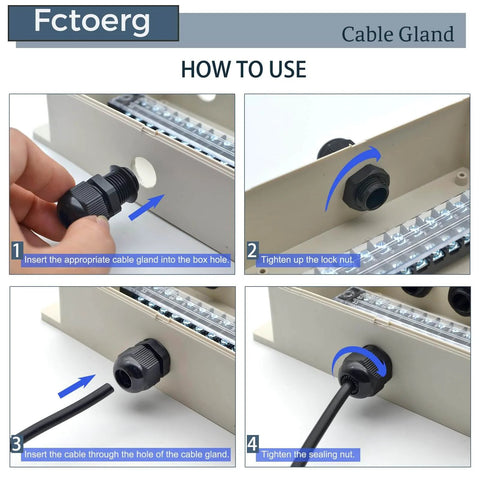 Fctoerg

Cable Gland

HOW TO USE

1 Insert the appropriate cable gland into the box hole.

2 Tighten up the lock nut.

3 Insert the cable through the hole of the cable gland.

4 Tighten the sealing nut.