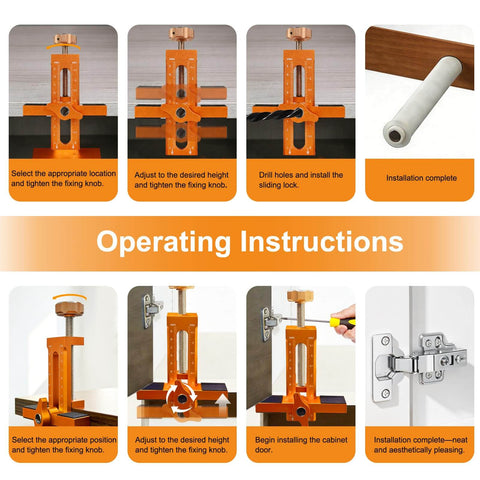 Select the appropriate location and tighten the fixing knob.

Adjust to the desired height and tighten the fixing knob.

Drill holes and install the sliding lock.

Installation complete

Operating Instructions

Select the appropriate position and tighten the fixing knob.

Adjust to the desired height and tighten the fixing knob.

Begin installing the cabinet door.

Installation complete—neat and aesthetically pleasing.