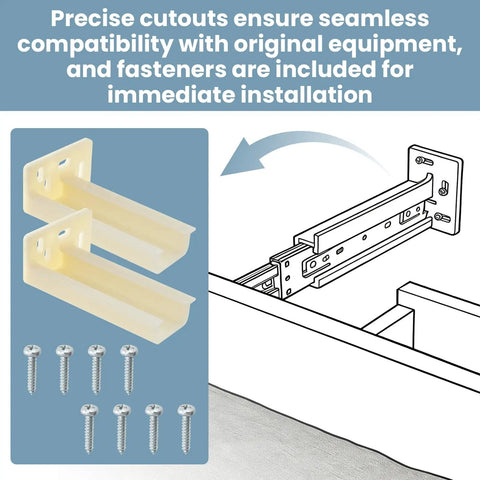 Precise cutouts ensure seamless compatibility with original equipment, and fasteners are included for immediate installation