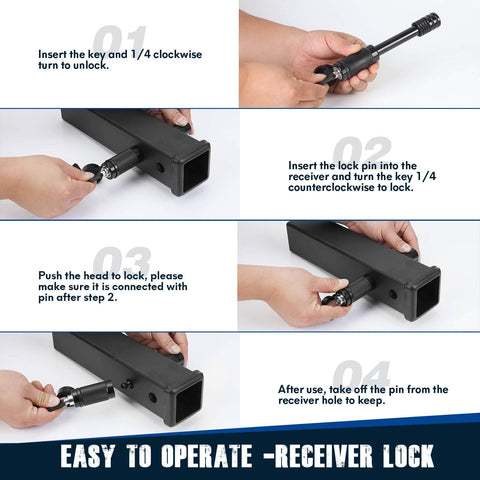 01

Insert the key and 1/4 clockwise turn to unlock.

02

Insert the lock pin into the receiver and turn the key 1/4 counterclockwise to lock.

03

Push the head to lock, please make sure it is connected with pin after step 2.

04

After use, take off the pin from the receiver hole to keep.

EASY TO OPERATE -RECEIVER LOCK