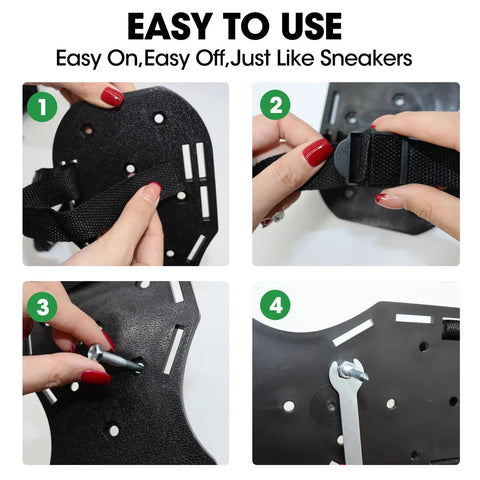 EASY TO USE
Easy On,Easy Off,Just Like Sneakers

1

2

3

4