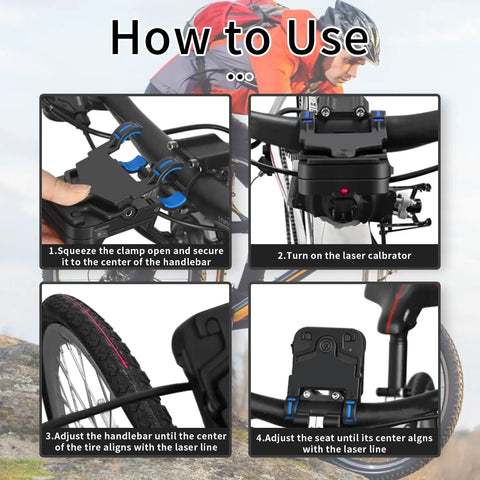 How to Use

1.Squeeze the clamp open and secure it to the center of the handlebar

2.Turn on the laser calbrator

3.Adjust the handlebar until the center of the tire aligns with the laser line

4.Adjust the seat until its center algns with the laser line