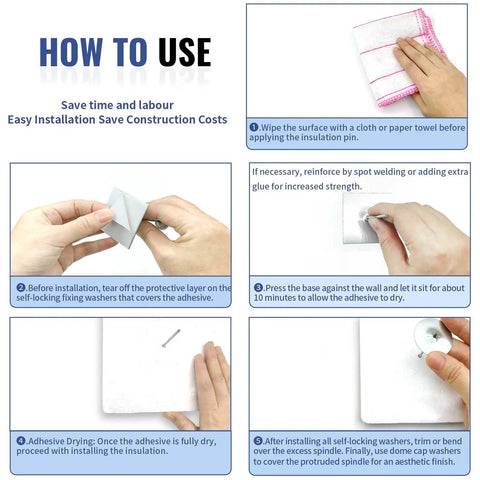 HOW TO USE

Save time and labour
Easy Installation Save Construction Costs

❶.Wipe the surface with a cloth or paper towel before applying the insulation pin.

❷.Before installation, tear off the protective layer on the self-locking fixing washers that covers the adhesive.

If necessary, reinforce by spot welding or adding extra glue for increased strength.

❸.Press the base against the wall and let it sit for about 10 minutes to allow the adhesive to dry.

❹.Adhesive Drying: Once the adhesive is fully dry, proceed with installing the insulation.

❺.After installing all self-locking washers, trim or bend over the excess spindle. Finally, use dome cap washers to cover the protruded spindle for an aesthetic finish.