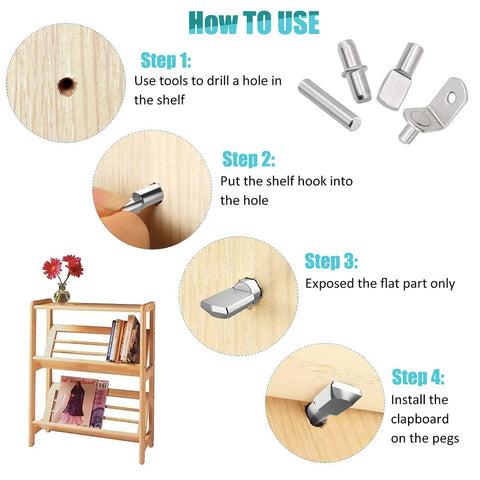 How TO USE

Step 1:
Use tools to drill a hole in the shelf

Step 2:
Put the shelf hook into the hole

Step 3:
Exposed the flat part only

Step 4:
Install the clapboard on the pegs