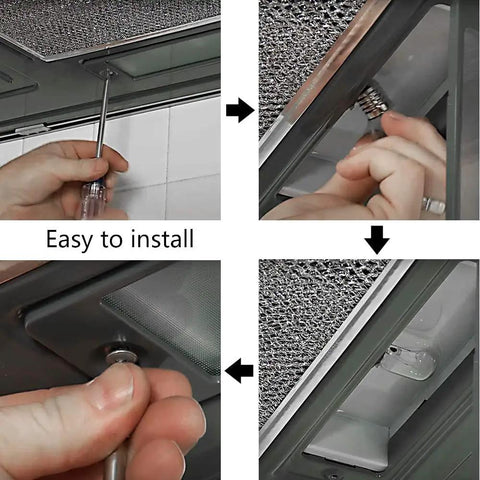 Easy to install