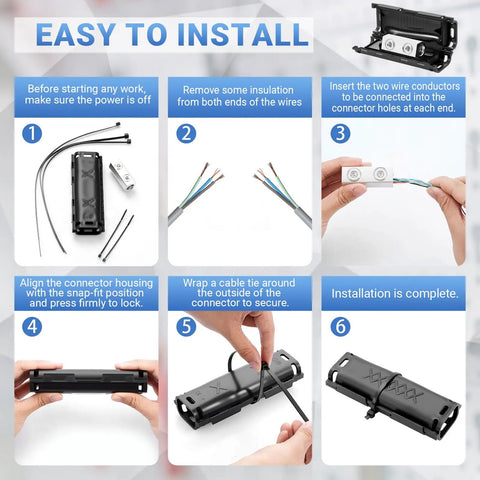 EASY TO INSTALL

Before starting any work, make sure the power is off

1

Remove some insulation from both ends of the wires

2

Insert the two wire conductors to be connected into the connector holes at each end.

3

Align the connector housing with the snap-fit position and press firmly to lock.

4

Wrap a cable tie around the outside of the connector to secure.

5

Installation is complete.

6