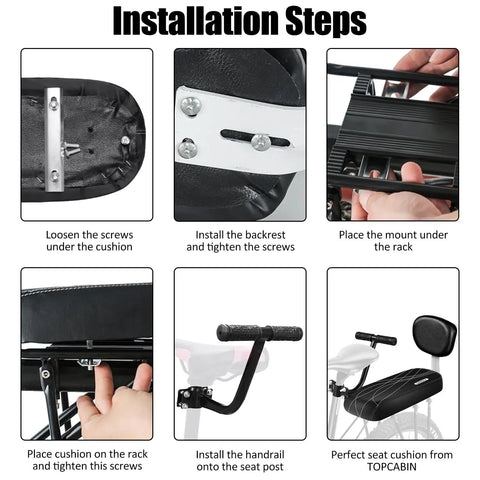 Installation Steps

Loosen the screws under the cushion

Install the backrest and tighten the screws

Place the mount under the rack

Place cushion on the rack and tighten this screws

Install the handrail onto the seat post

Perfect seat cushion from TOPCABIN