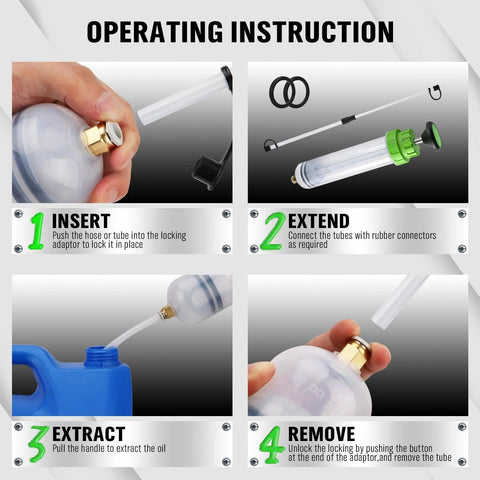 OPERATING INSTRUCTION

1 INSERT
Push the hose or tube into the locking adaptor to lock it in place

2 EXTEND
Connect the tubes with rubber connectors as required

3 EXTRACT
Pull the handle to extract the oil

4 REMOVE
Unlock the locking by pushing the button at the end of the adaptor,and remove the tube