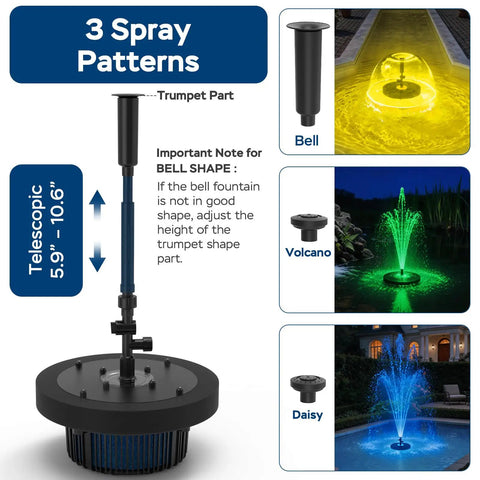 3 Spray Patterns

Trumpet Part

Telescopic 5.9" – 10.6"

Important Note for BELL SHAPE :

If the bell fountain is not in good shape, adjust the height of the trumpet shape part.

Bell

Volcano

Daisy