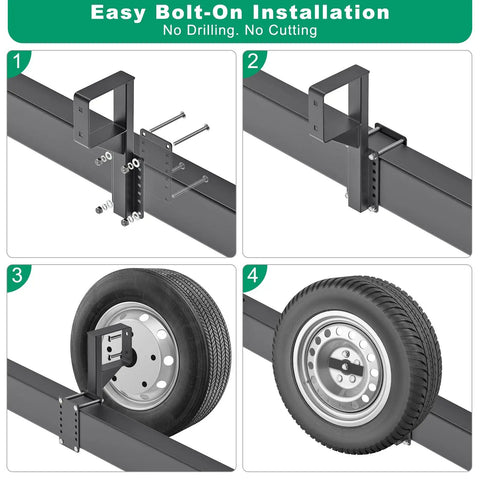 Easy Bolt-On Installation
No Drilling. No Cutting

1

2

3

4