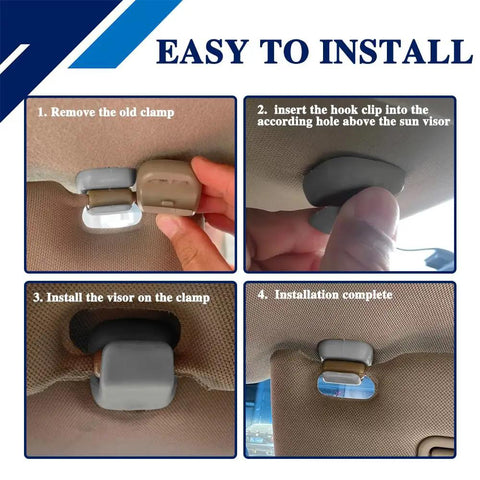 EASY TO INSTALL

1. Remove the old clamp

2. insert the hook clip into the according hole above the sun visor

3. Install the visor on the clamp

4. Installation complete