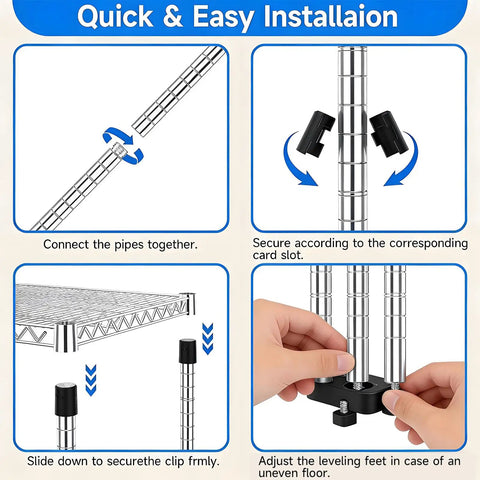 Quick & Easy Installaion

Connect the pipes together.

Secure according to the corresponding card slot.

Slide down to securethe clip frmly.

Adjust the leveling feet in case of an uneven floor.