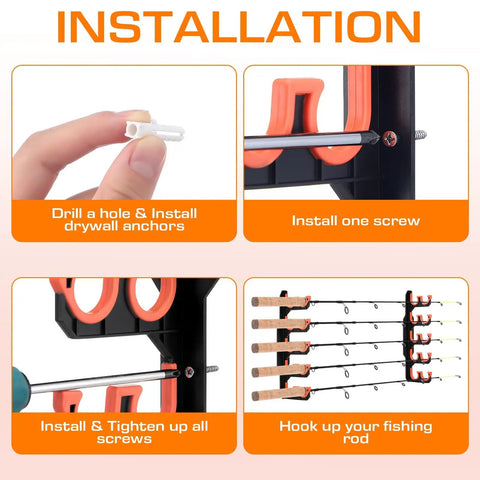 INSTALLATION

Drill a hole & Install drywall anchors

Install one screw

Install & Tighten up all screws

Hook up your fishing rod