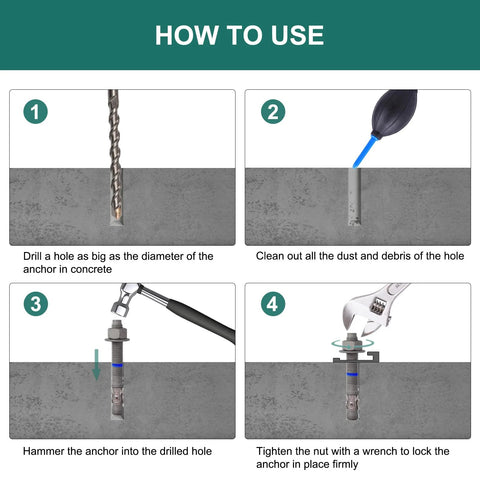 HOW TO USE

1

Drill a hole as big as the diameter of the anchor in concrete

2

Clean out all the dust and debris of the hole

3

Hammer the anchor into the drilled hole

4

Tighten the nut with a wrench to lock the anchor in place firmly