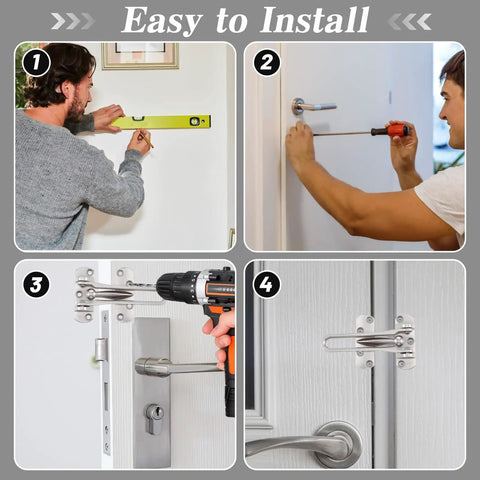 Easy to Install

1

2

3

4