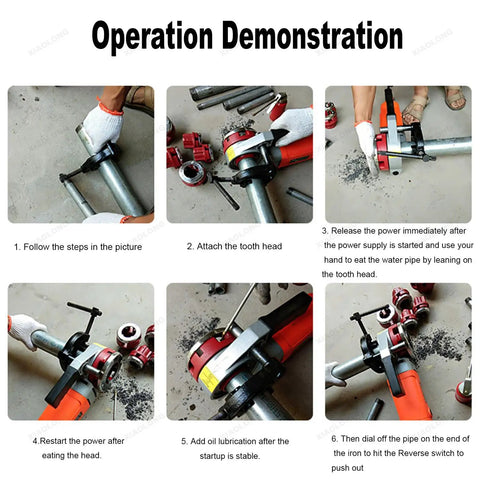 Operation Demonstration

1. Follow the steps in the picture

2. Attach the tooth head

3. Release the power immediately after the power supply is started and use your hand to eat the water pipe by leaning on the tooth head.

4.Restart the power after eating the head.

5. Add oil lubrication after the startup is stable.

6. Then dial off the pipe on the end of the iron to hit the Reverse switch to push out