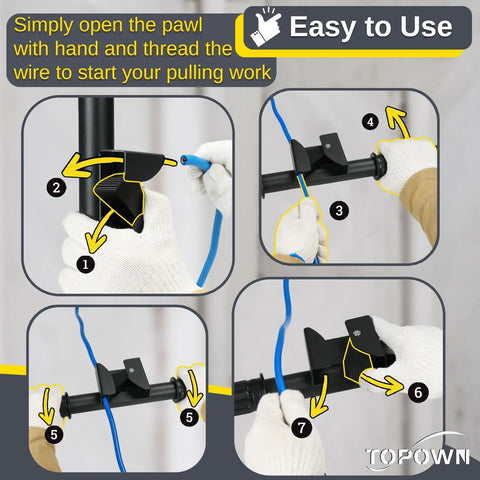 Simply open the pawl with hand and thread the wire to start your pulling work

Easy to Use

2

1

4

3

5

5

6

7

TOPOWN