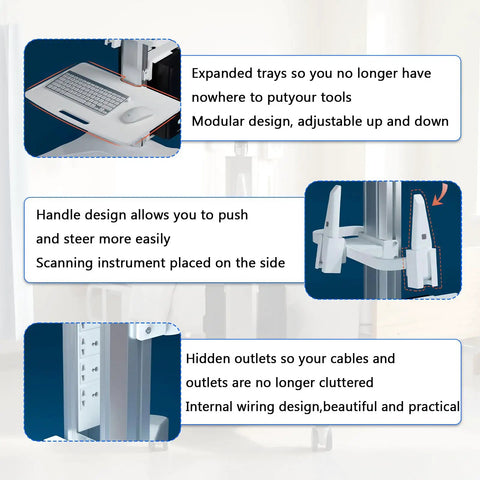 Expanded trays so you no longer have nowhere to putyour tools
Modular design, adjustable up and down

Handle design allows you to push and steer more easily
Scanning instrument placed on the side

Hidden outlets so your cables and outlets are no longer cluttered
Internal wiring design,beautiful and practical