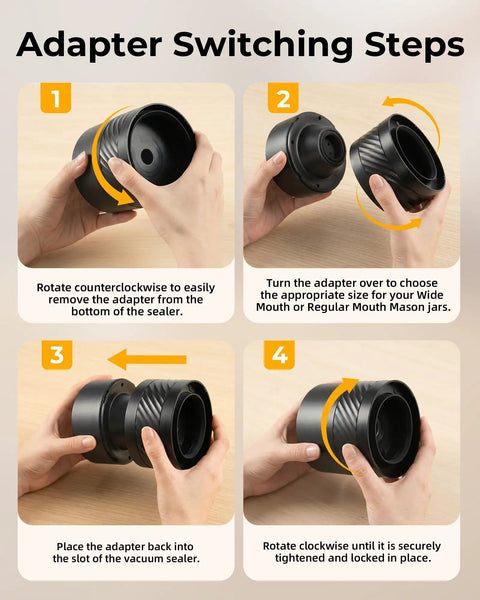 Adapter Switching Steps

1

Rotate counterclockwise to easily remove the adapter from the bottom of the sealer.

2

Turn the adapter over to choose the appropriate size for your Wide Mouth or Regular Mouth Mason jars.

3

Place the adapter back into the slot of the vacuum sealer.

4

Rotate clockwise until it is securely tightened and locked in place.