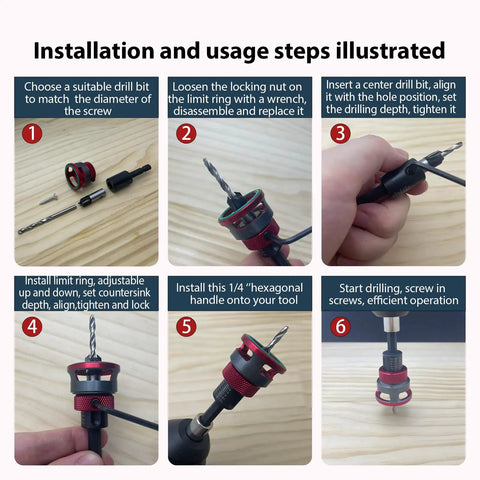 Installation and usage steps illustrated

Choose a suitable drill bit to match  the diameter of the screw

1

Loosen the locking nut on the limit ring with a wrench, disassemble and replace it

2

Insert a center drill bit, align it with the hole position, set the drilling depth, tighten it

3

Install limit ring, adjustable up and down, set countersink depth, align,tighten and lock

4

Install this 1/4 "hexagonal handle onto your tool

5

Start drilling, screw in screws, efficient operation

6