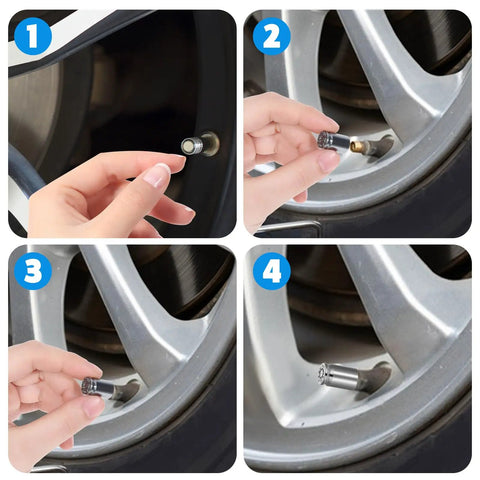 1

2

3

4