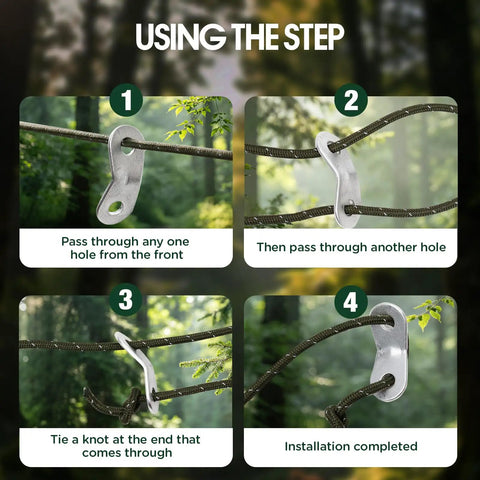 USING THE STEP

1

Pass through any one hole from the front

2

Then pass through another hole

3

Tie a knot at the end that comes through

4

Installation completed