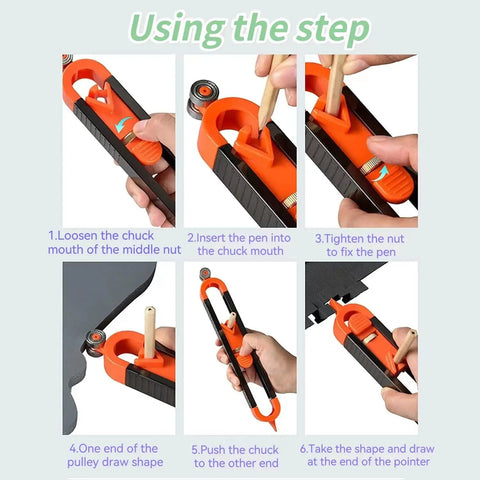 Using the step

1.Loosen the chuck mouth of the middle nut

2.Insert the pen into the chuck mouth

3.Tighten the nut to fix the pen

4.One end of the pulley draw shape

5.Push the chuck to the other end

6.Take the shape and draw at the end of the pointer