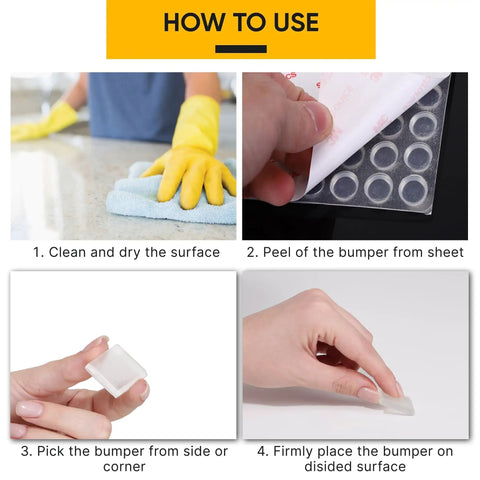 HOW TO USE

1. Clean and dry the surface

2. Peel of the bumper from sheet

3. Pick the bumper from side or corner

4. Firmly place the bumper on disided surface