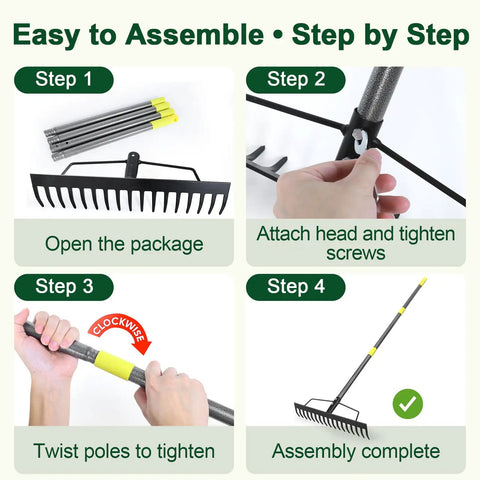 Easy to Assemble • Step by Step

Step 1

Open the package

Step 2

Attach head and tighten screws

Step 3

CLOCKWISE

Twist poles to tighten

Step 4

Assembly complete