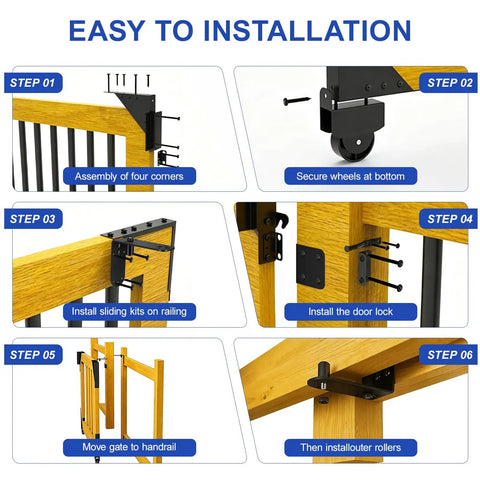 EASY TO INSTALLATION

STEP 01

Assembly of four corners

STEP 02

Secure wheels at bottom

STEP 03

Install sliding kits on railing

STEP 04

Install the door lock

STEP 05

Move gate to handrail

STEP 06

Then installouter rollers