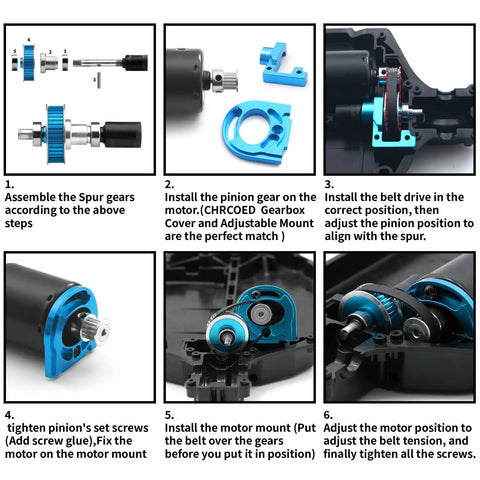 5 4 2 1

3

1.
Assemble the Spur gears according to the above steps

2.
Install the pinion gear on the motor.(CHRCOED Gearbox Cover and Adjustable Mount are the perfect match )

3.
Install the belt drive in the correct position, then adjust the pinion position to align with the spur.

4.
tighten pinion's set screws (Add screw glue),Fix the motor on the motor mount

5.
Install the motor mount (Put the belt over the gears before you put it in position)

6.
Adjust the motor position to adjust the belt tension, and finally tighten all the screws.