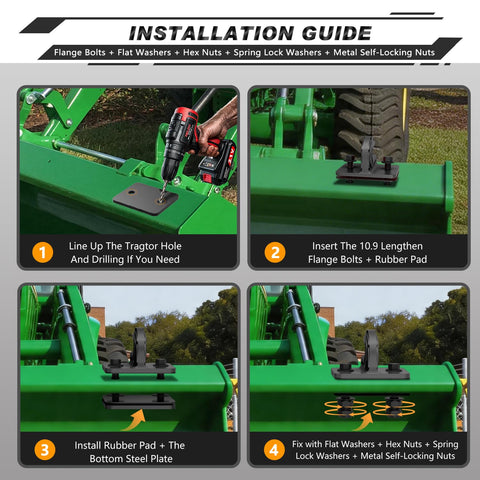 INSTALLATION GUIDE

Flange Bolts + Flat Washers + Hex Nuts + Spring Lock Washers + Metal Self-Locking Nuts

1 Line Up The Tragtor Hole And Drilling If You Need

2 Insert The 10.9 Lengthen Flange Bolts + Rubber Pad

3 Install Rubber Pad + The Bottom Steel Plate

4 Fix with Flat Washers + Hex Nuts + Spring Lock Washers + Metal Self-Locking Nuts