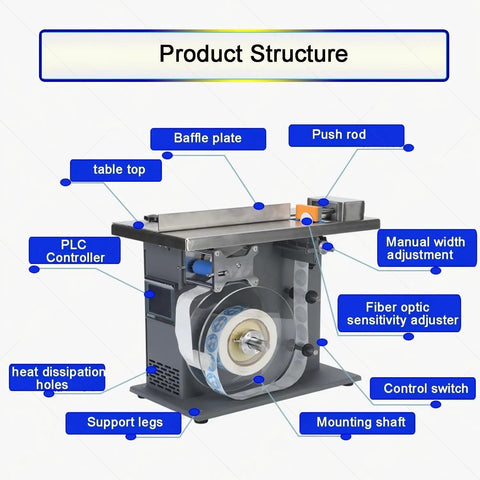 Product Structure

Baffle plate

Push rod

table top

PLC Controller

Manual width adjustment

Fiber optic sensitivity adjuster

heat dissipation holes

Control switch

Support legs

Mounting shaft