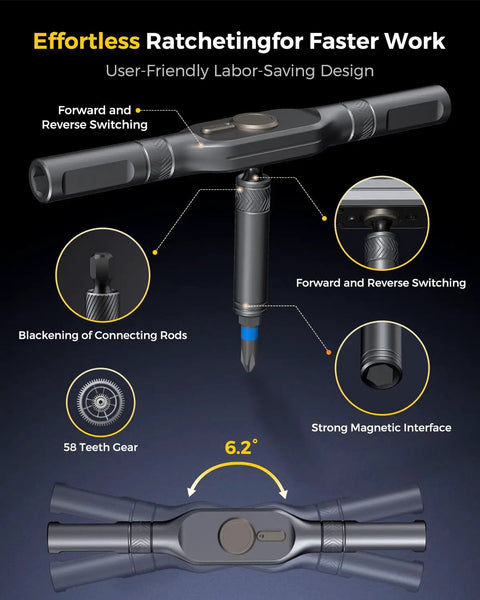 Effortless Ratchetingfor Faster Work

User-Friendly Labor-Saving Design

Forward and Reverse Switching

Forward and Reverse Switching

Blackening of Connecting Rods

Strong Magnetic Interface

58 Teeth Gear

6.2°