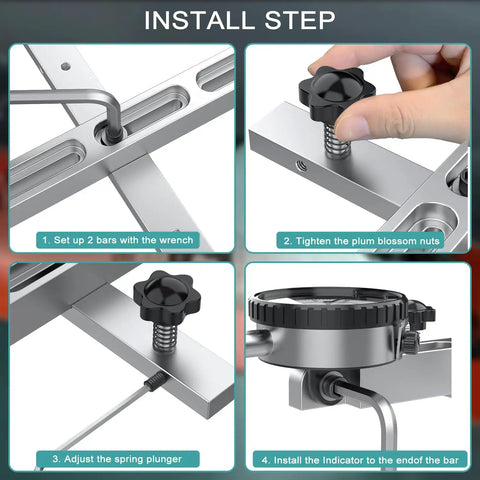 INSTALL STEP

1. Set up 2 bars with the wrench

2. Tighten the plum blossom nuts

3. Adjust the spring plunger

4. Install the Indicator to the endof the bar