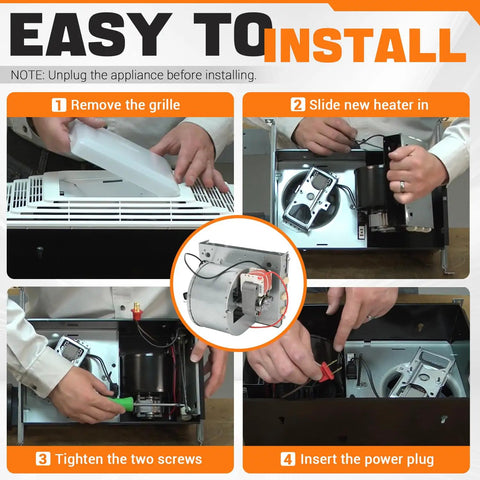 EASY TO INSTALL

NOTE: Unplug the appliance before installing.

1 Remove the grille

2 Slide new heater in

3 Tighten the two screws

4 Insert the power plug