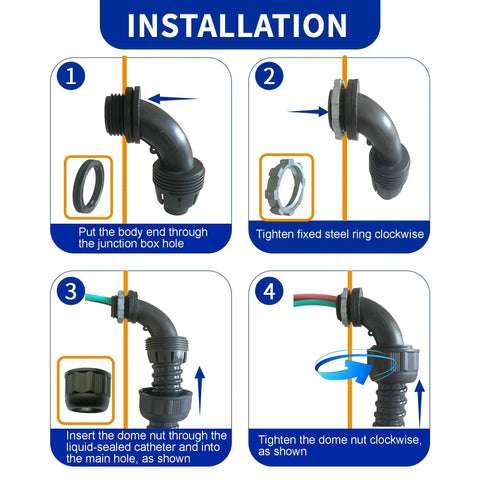 INSTALLATION

1

Put the body end through the junction box hole

2

Tighten fixed steel ring clockwise

3

Insert the dome nut through the liquid-sealed catheter and into the main hole, as shown

4

Tighten the dome nut clockwise, as shown