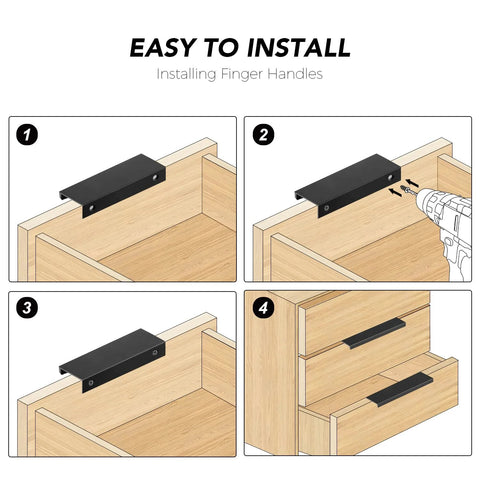 EASY TO INSTALL
Installing Finger Handles

1

2

3

4