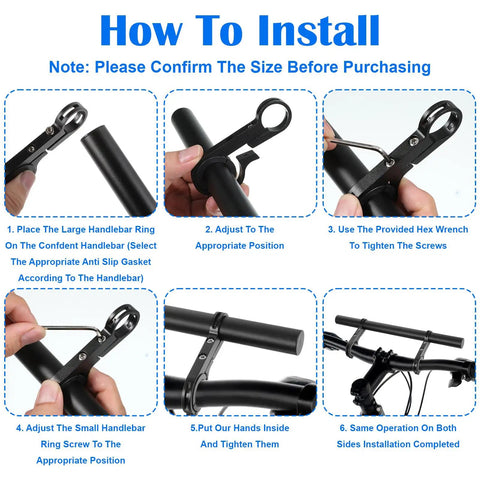 How To Install

Note: Please Confirm The Size Before Purchasing

1. Place The Large Handlebar Ring On The Confdent Handlebar (Select The Appropriate Anti Slip Gasket According To The Handlebar)

2. Adjust To The Appropriate Position

3. Use The Provided Hex Wrench To Tighten The Screws

4. Adjust The Small Handlebar Ring Screw To The Appropriate Position

5.Put Our Hands Inside And Tighten Them

6. Same Operation On Both Sides Installation Completed