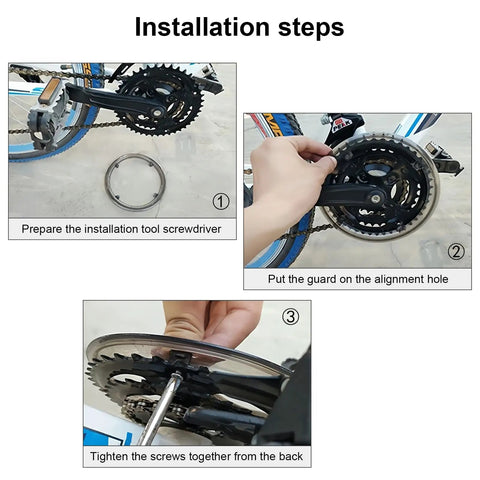 Installation steps

①

Prepare the installation tool screwdriver

PEAK

②

Put the guard on the alignment hole

③

Tighten the screws together from the back