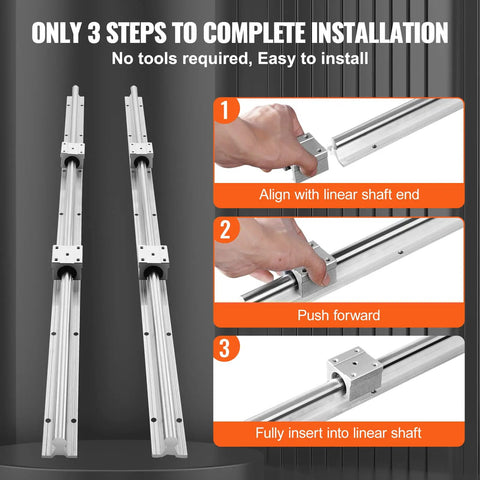 ONLY 3 STEPS TO COMPLETE INSTALLATION
No tools required, Easy to install

1
Align with linear shaft end

2
Push forward

3
Fully insert into linear shaft