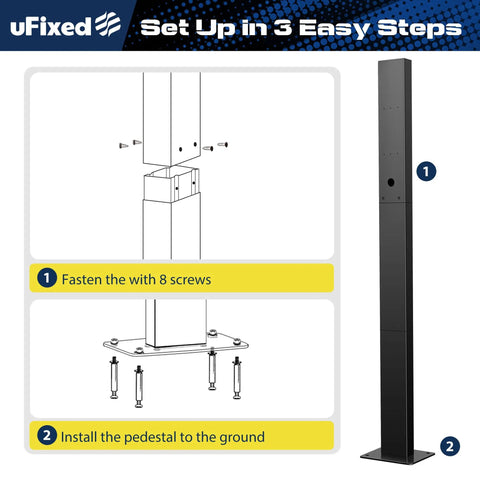 uFixed

Set Up in 3 Easy Steps

1 Fasten the with 8 screws

2 Install the pedestal to the ground

1

2