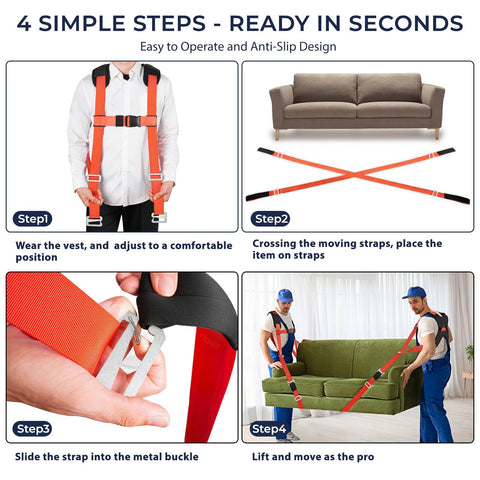 4 SIMPLE STEPS - READY IN SECONDS

Easy to Operate and Anti-Slip Design

Step1

Wear the vest, and adjust to a comfortable position

Step2

Crossing the moving straps, place the item on straps

Step3

Slide the strap into the metal buckle

Step4

Lift and move as the pro