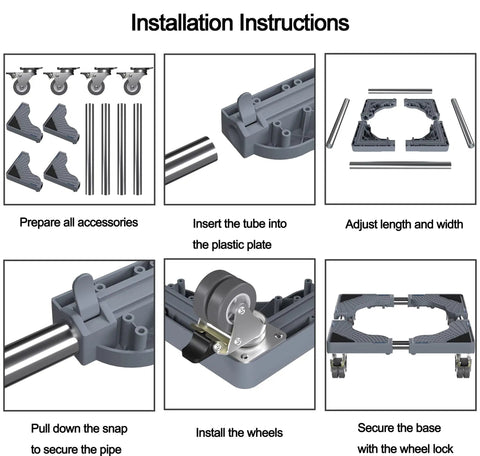 Installation Instructions

Prepare all accessories

Insert the tube into the plastic plate

Adjust length and width

Pull down the snap to secure the pipe

Install the wheels

Secure the base with the wheel lock